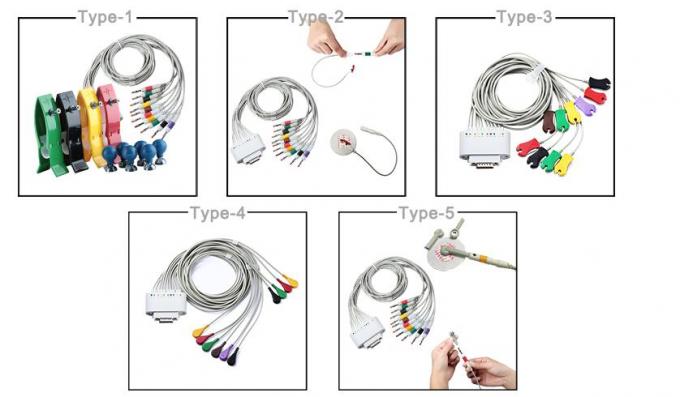 Type-1

Type-2

Type-3

Type-4

Type-5